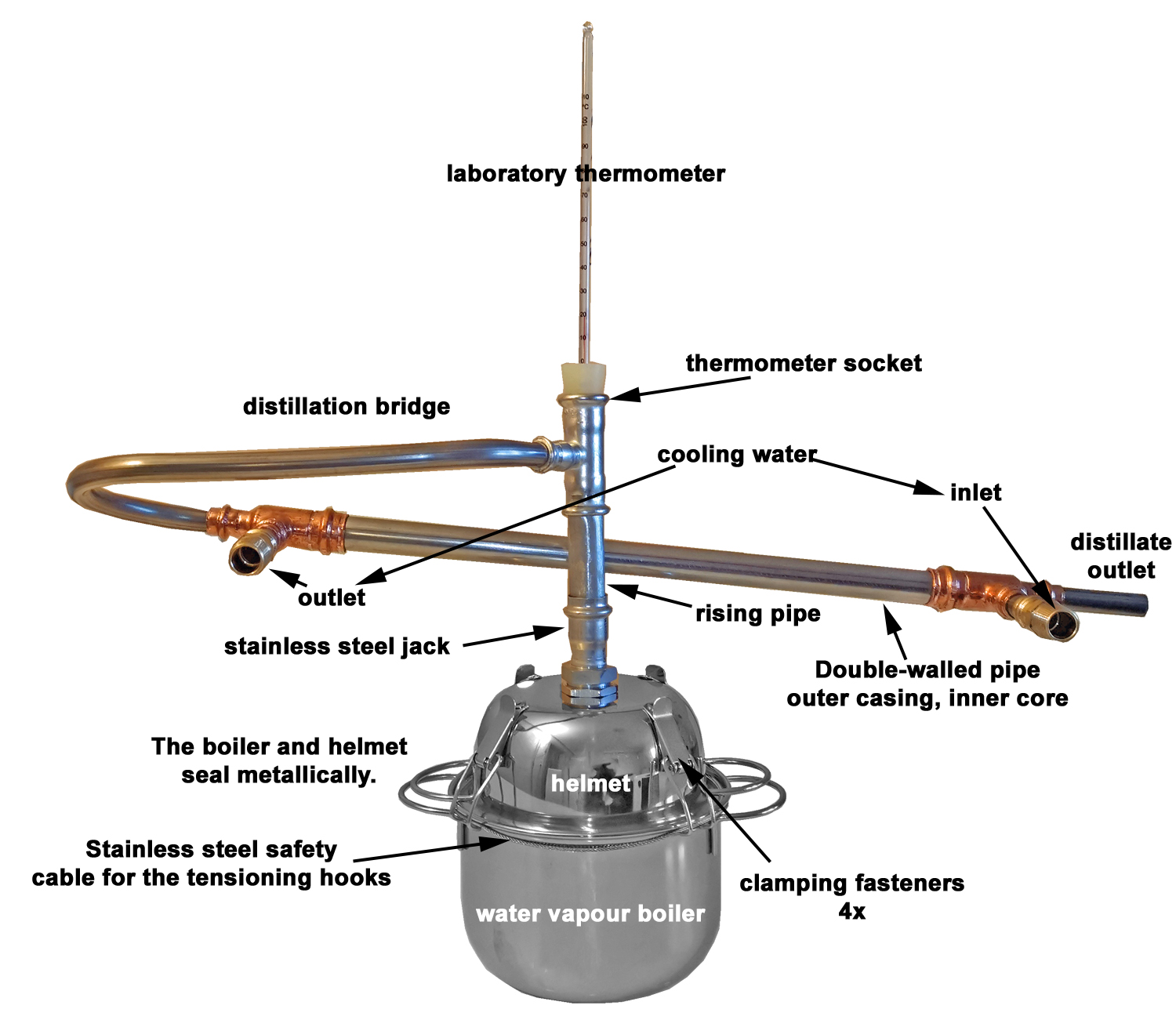 laboratory thermometer

thermometer socket

distillation bridge

cooling water

inlet

distillate outlet

outlet

rising pipe

stainless steel jack

Double-walled pipe outer casing, inner core

The boiler and helmet seal metallically.

helmet

Stainless steel safety cable for the tensioning hooks

clamping fasteners 4x

water vapour boiler