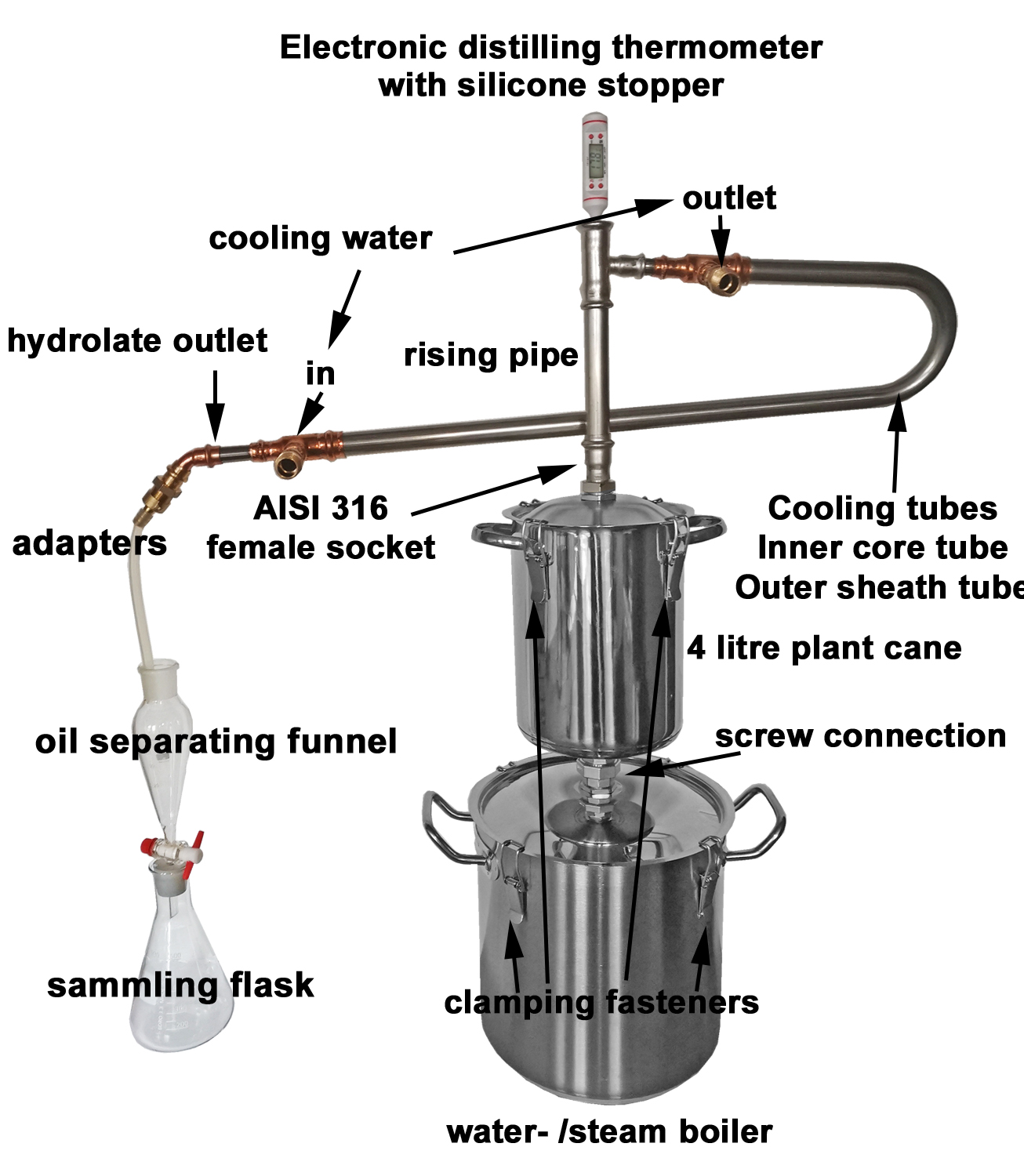 Electronic distilling thermometer with silicone stopper

outlet

cooling water

hydrolate outlet

in

rising pipe

AISI 316 female socket

adapters

Cooling tubes
Inner core tube
Outer sheath tube

4 litre plant cane

oil separating funnel

screw connection

sammling flask

clamping fasteners

water- /steam boiler